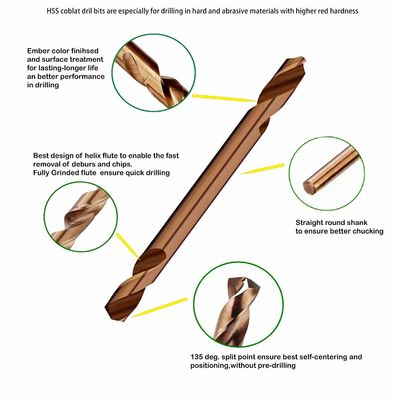 HSS coblat dril bits are especially for drilling in hard and abrasive materials with higher red hardness

Ember color finihsed and surface treatment for lasting-longer life an better performance in drilling

Best design of helix flute to enable the fast removal of deburs and chips.
Fully Grinded flute ensure quick drilling

Straight round shank to ensure better chucking

135 deg. split point ensure best self-centering and positioning,without pre-drilling